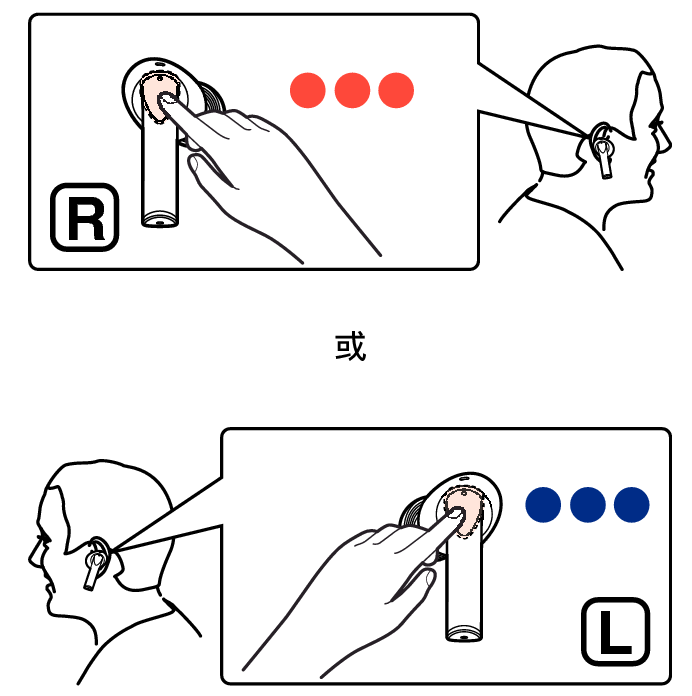 R

或

L